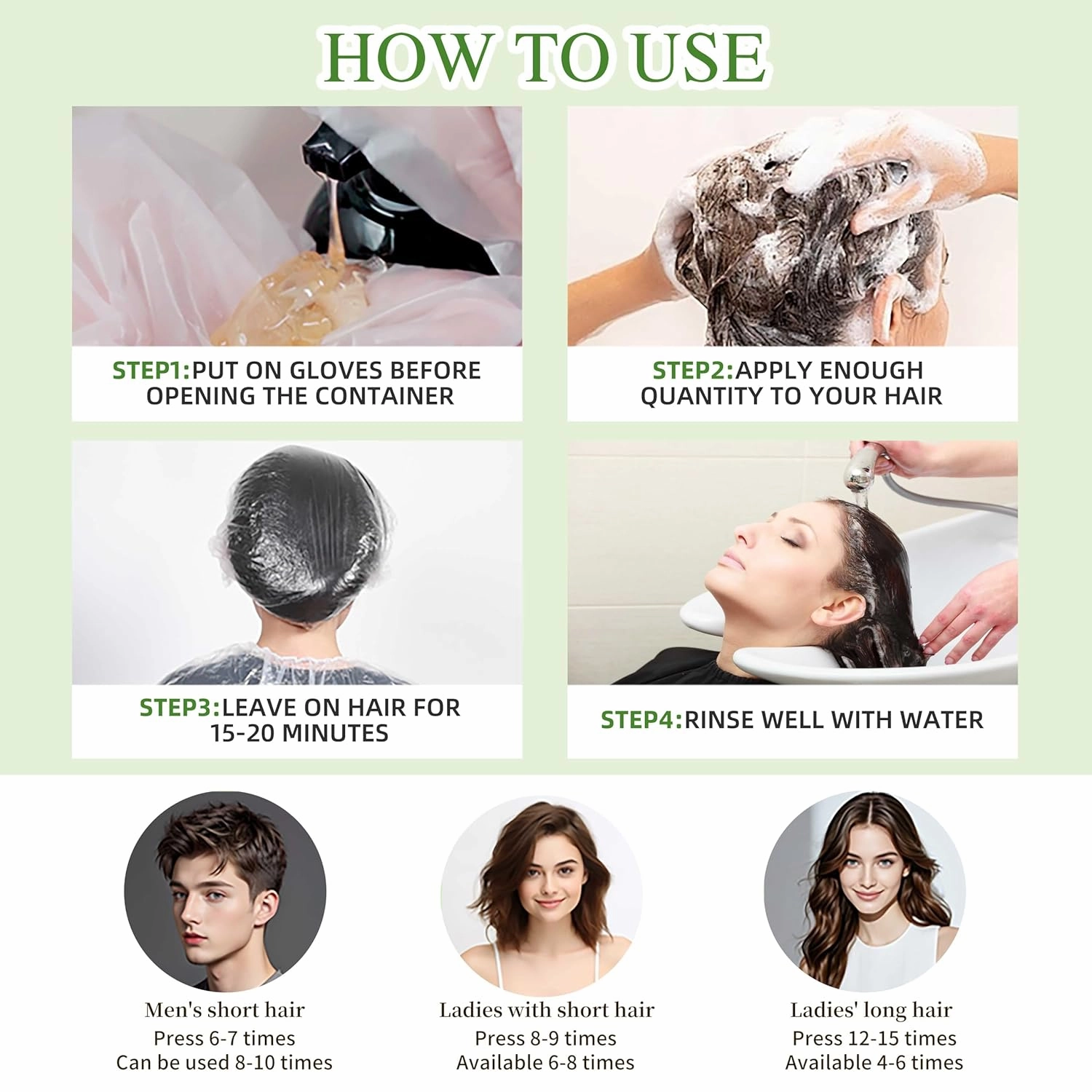 HOW TO USE

STEP1:PUT ON GLOVES BEFORE OPENING THE CONTAINER

STEP2:APPLY ENOUGH QUANTITY TO YOUR HAIR

STEP3:LEAVE ON HAIR FOR 15-20 MINUTES

STEP4:RINSE WELL WITH WATER

Men's short hair
Press 6-7 times
Can be used 8-10 times

Ladies with short hair
Press 8-9 times
Available 6-8 times

Ladies' long hair
Press 12-15 times
Available 4-6 times