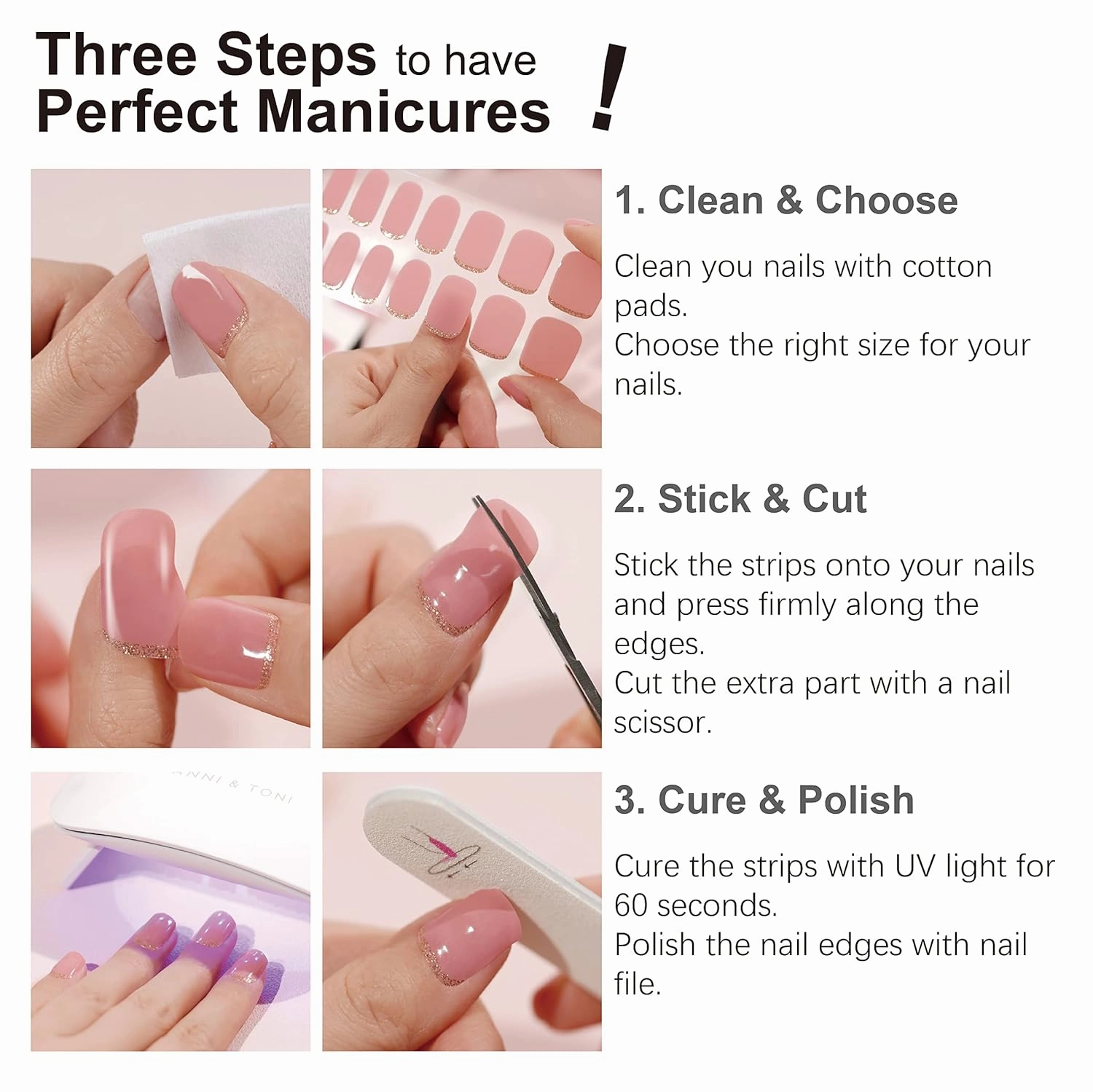 Three Steps to have Perfect Manicures !

1. Clean & Choose

Clean you nails with cotton pads.
Choose the right size for your nails.

2. Stick & Cut

Stick the strips onto your nails and press firmly along the edges.
Cut the extra part with a nail scissor.

ANNI & TONI

3. Cure & Polish

Cure the strips with UV light for 60 seconds.
Polish the nail edges with nail file.